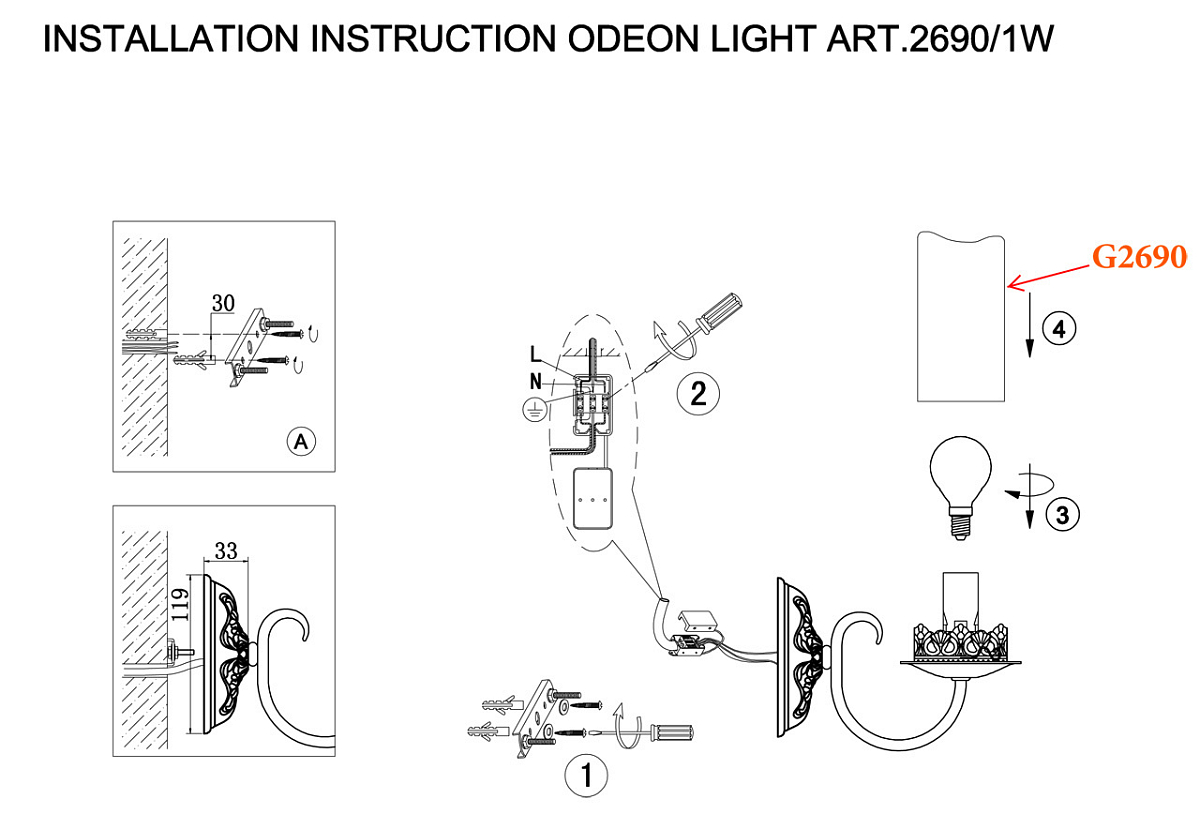 INSTALLATION INSTRUCTION ODEON LIGHT ART.2690/1W

30

A

33

119

L

N

2

1

G2690

4

3