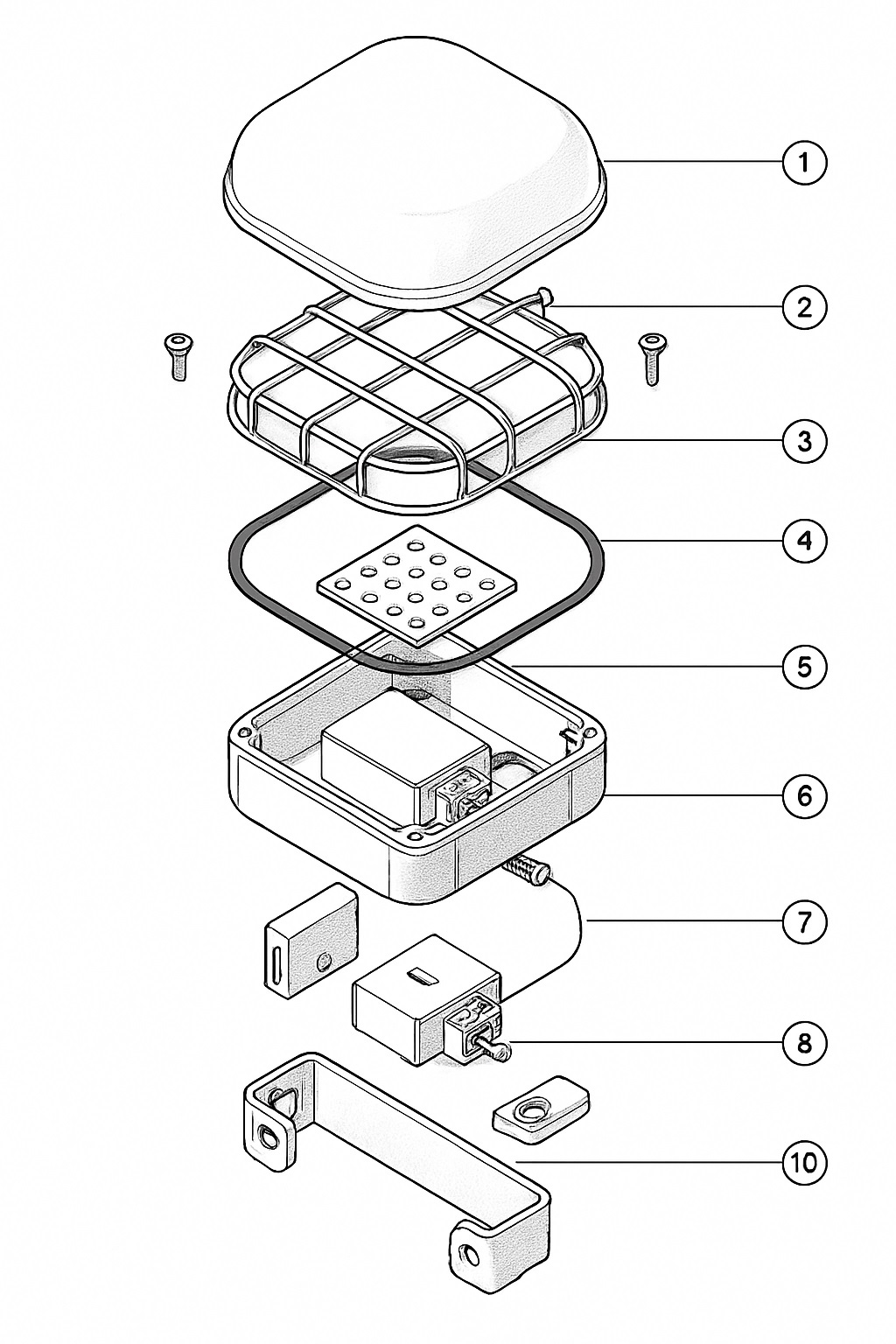 1
2
3
4
5
6
7
8
10