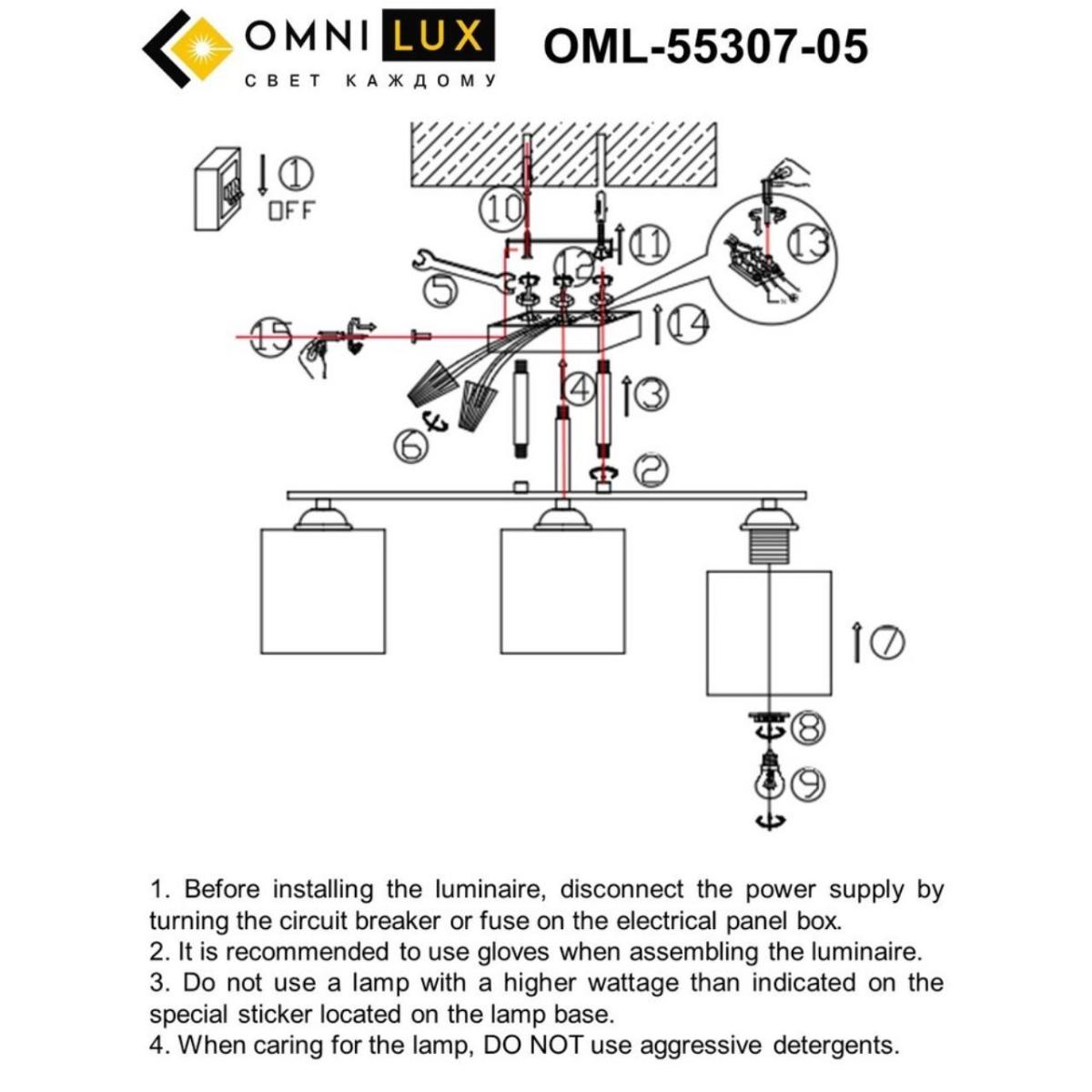 OMNI LUX
СВЕТ КАЖДОМУ

OML-55307-05

① OFF
⑩
⑪
⑫
⑬
⑤
⑭
⑮
④
③
⑥
②
⑦
⑧
⑨

1. Before installing the luminaire, disconnect the power supply by turning the circuit breaker or fuse on the electrical panel box.
2. It is recommended to use gloves when assembling the luminaire.
3. Do not use a lamp with a higher wattage than indicated on the special sticker located on the lamp base.
4. When caring for the lamp, DO NOT use aggressive detergents.