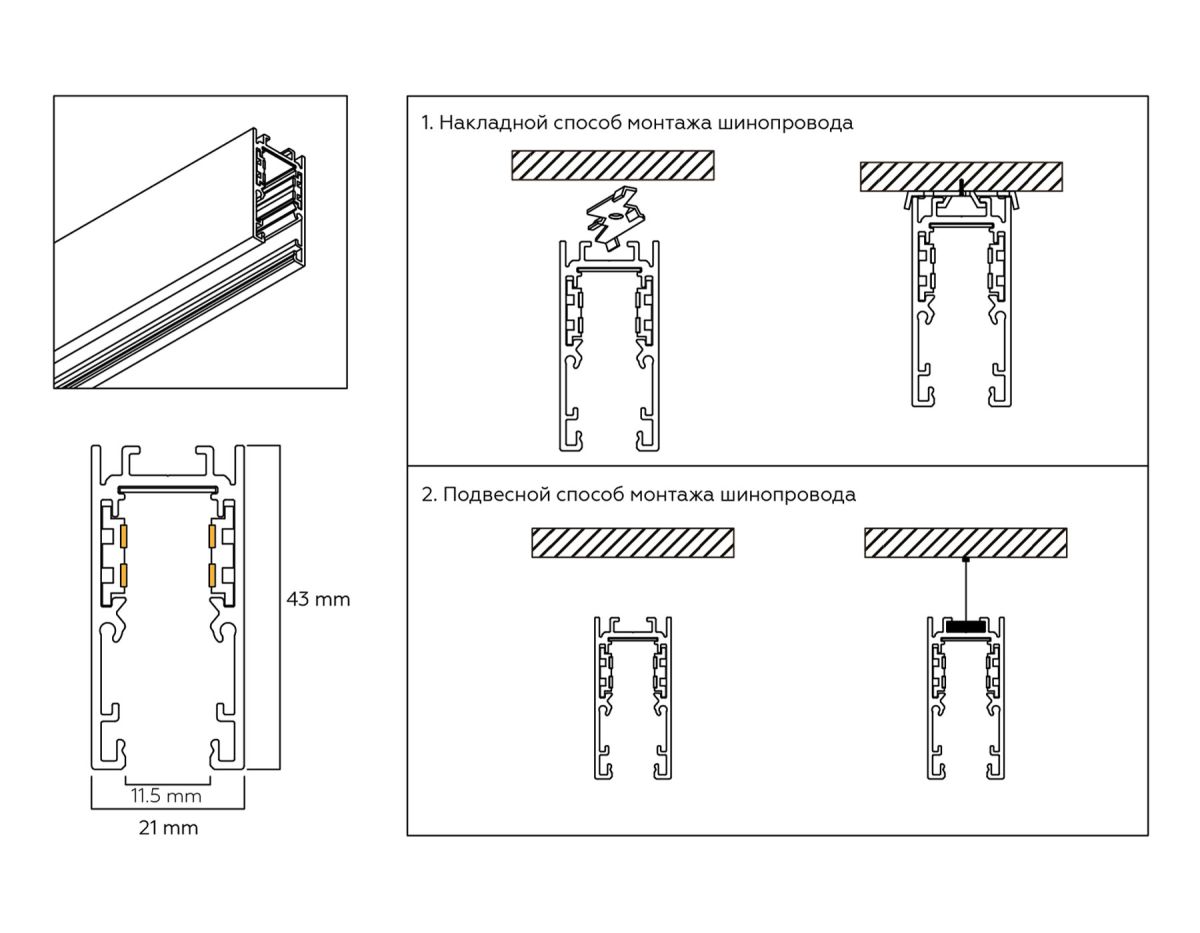 43 mm

11.5 mm

21 mm

1. Накладной способ монтажа шинопровода

2. Подвесной способ монтажа шинопровода