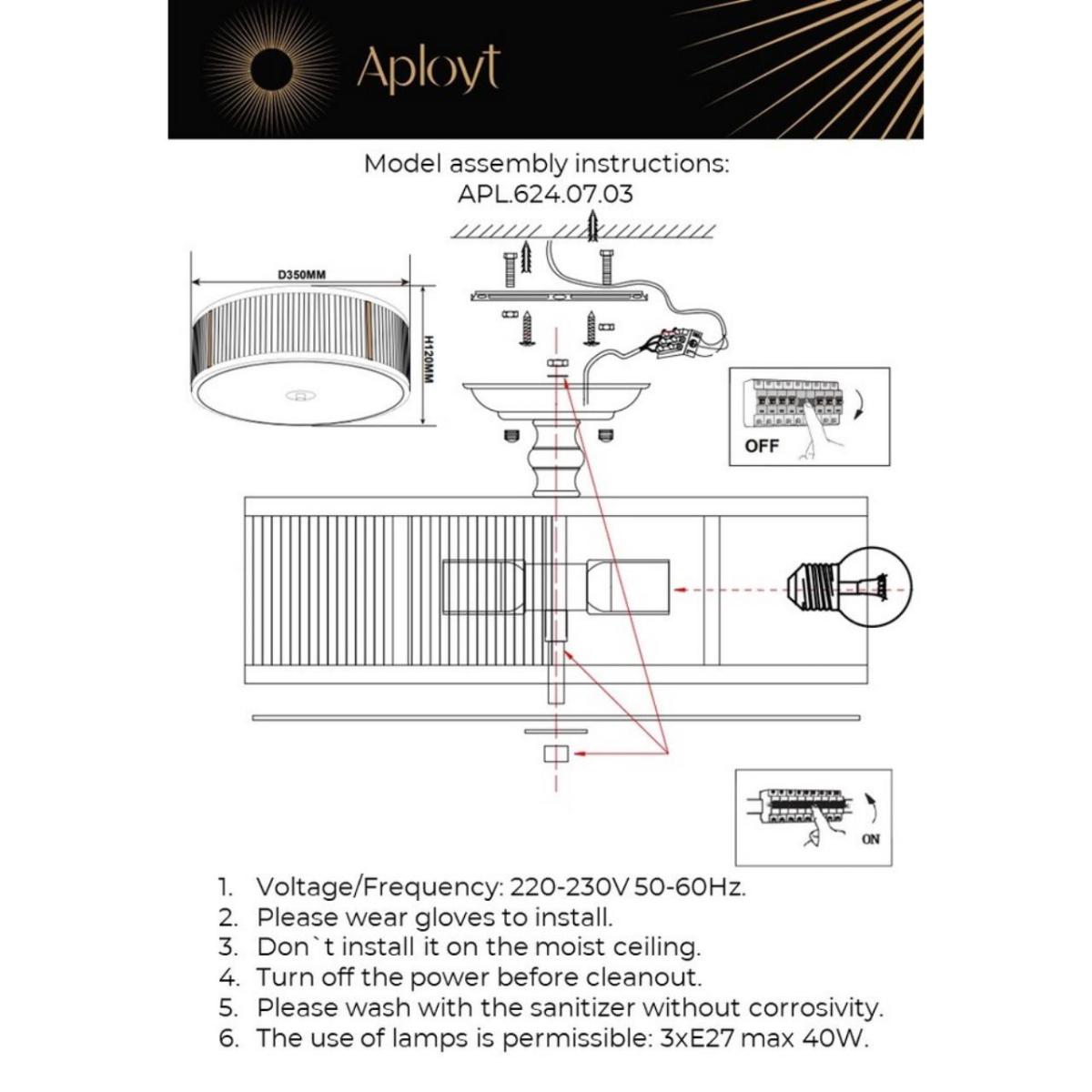 Aployt

Model assembly instructions:
APL.624.07.03

D350MM

H120MM

OFF

ON

1. Voltage/Frequency: 220-230V 50-60Hz.
2. Please wear gloves to install.
3. Don`t install it on the moist ceiling.
4. Turn off the power before cleanout.
5. Please wash with the sanitizer without corrosivity.
6. The use of lamps is permissible: 3xE27 max 40W.