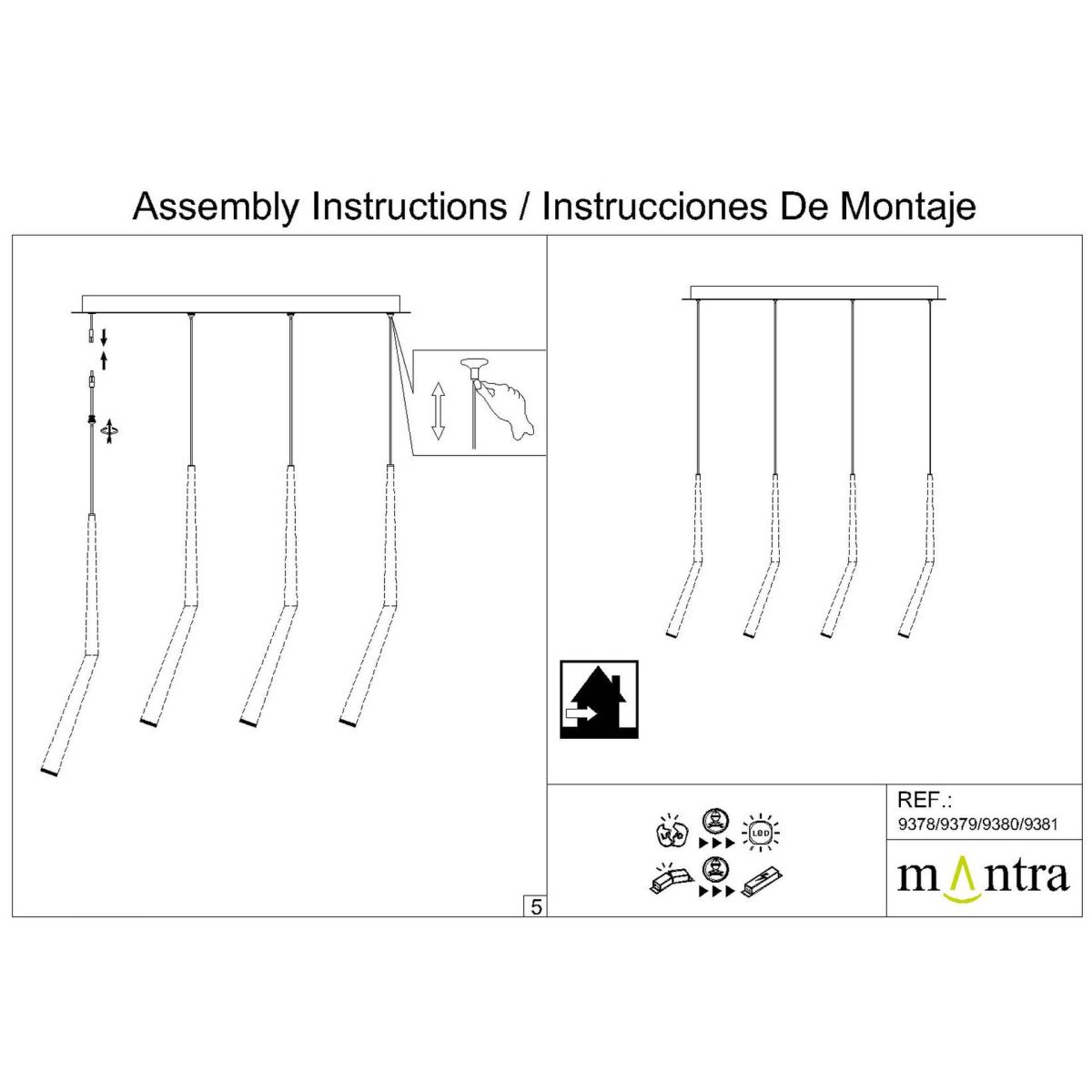 Assembly Instructions / Instrucciones De Montaje

5

LED

REF.:
9378/9379/9380/9381

mantra