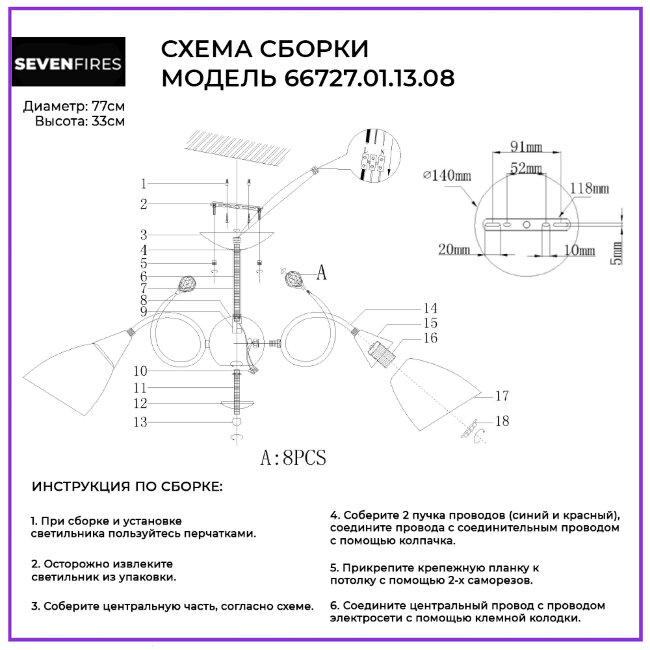 SEVENFIRES

СХЕМА СБОРКИ
МОДЕЛЬ 66727.01.13.08

Диаметр: 77см
Высота: 33см

1
2
3
4
5
6
7
8
9
10
11
12
13
A
14
15
16
17
18

A:8PCS

91mm
52mm
⌀140mm
118mm
20mm
10mm
5mm

ИНСТРУКЦИЯ ПО СБОРКЕ:

1. При сборке и установке светильника пользуйтесь перчатками.

2. Осторожно извлеките светильник из упаковки.

3. Соберите центральную часть, согласно схеме.

4. Соберите 2 пучка проводов (синий и красный), соедините провода с соединительным проводом с помощью колпачка.

5. Прикрепите крепежную планку к потолку с помощью 2-х саморезов.

6. Соедините центральный провод с проводом электросети с помощью клемной колодки.