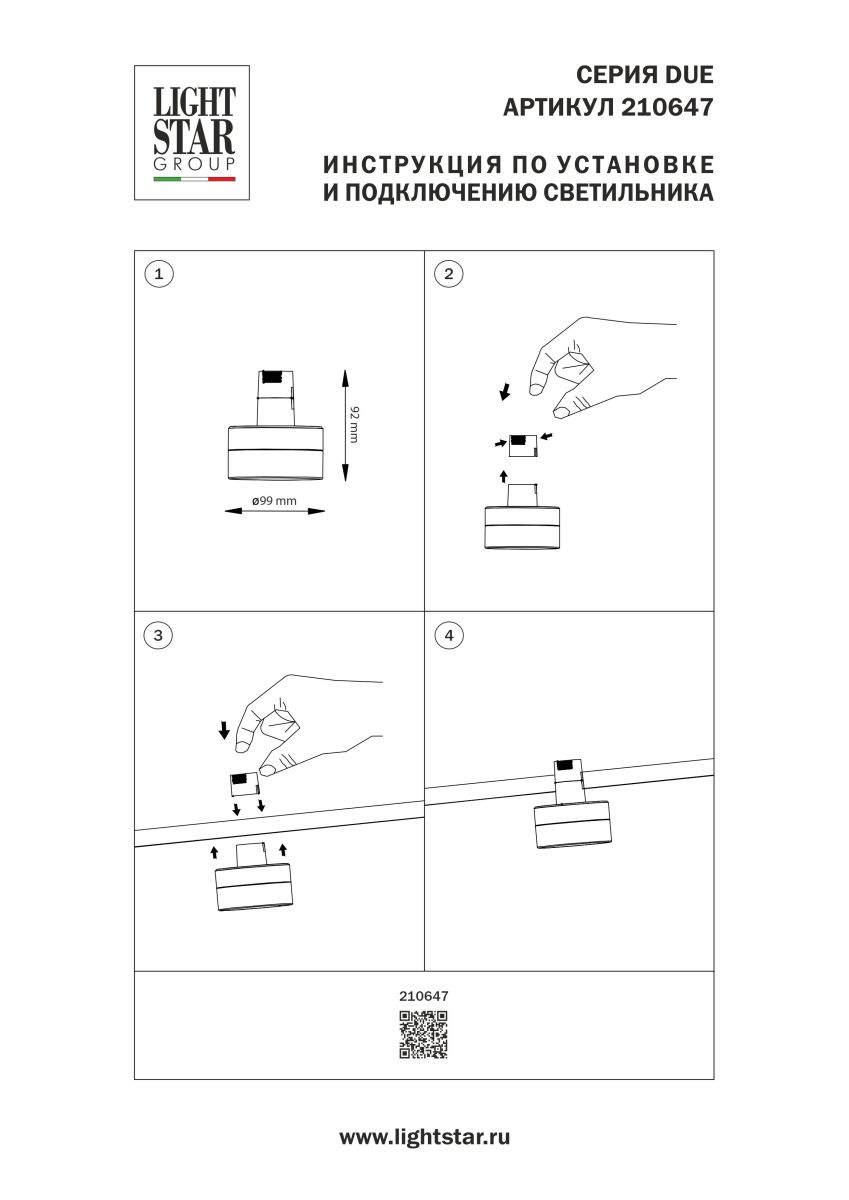 LIGHT STAR GROUP

СЕРИЯ DUE
АРТИКУЛ 210647

ИНСТРУКЦИЯ ПО УСТАНОВКЕ
И ПОДКЛЮЧЕНИЮ СВЕТИЛЬНИКА

1

92 mm

ø99 mm

2

3

4

210647

www.lightstar.ru