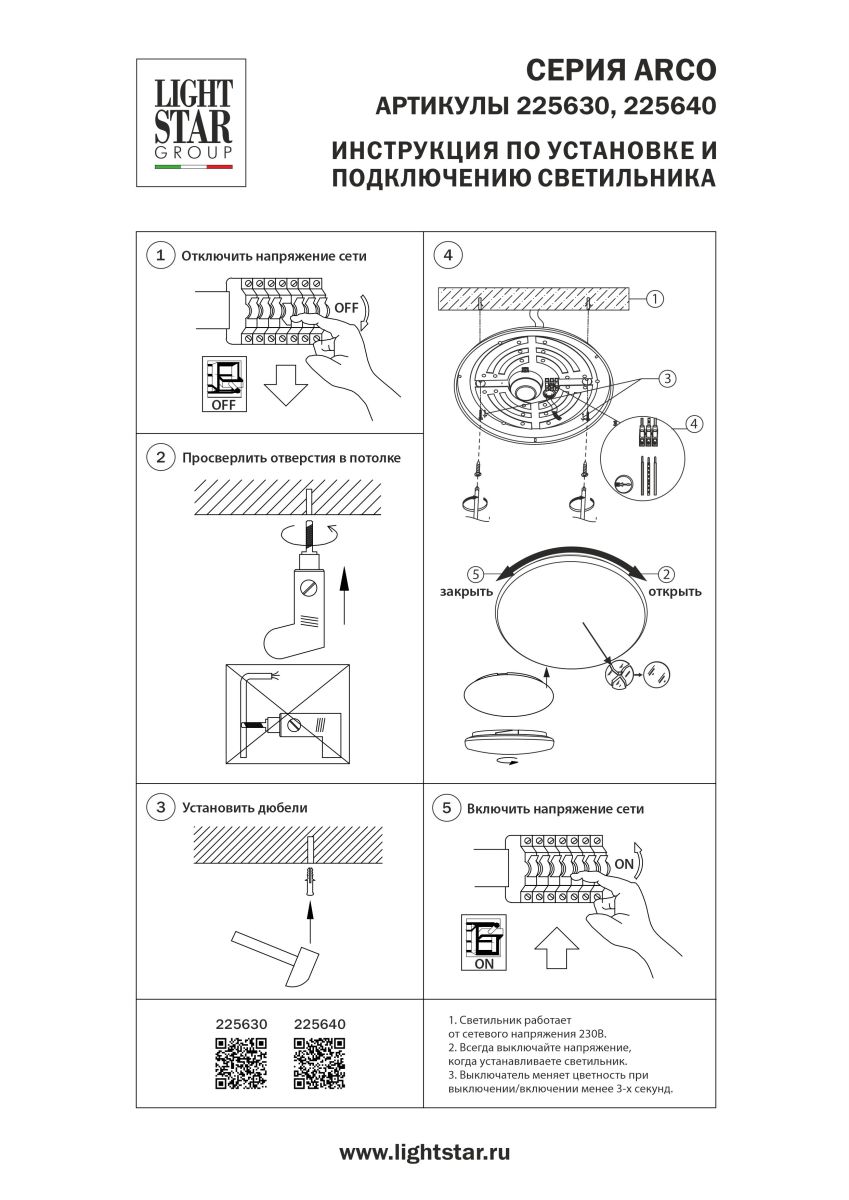 LIGHT STAR GROUP

СЕРИЯ ARCO
АРТИКУЛЫ 225630, 225640

ИНСТРУКЦИЯ ПО УСТАНОВКЕ И ПОДКЛЮЧЕНИЮ СВЕТИЛЬНИКА

1 Отключить напряжение сети

OFF

OFF

2 Просверлить отверстия в потолке

3 Установить дюбели

4

1

3

4

5 закрыть

2 открыть

5 Включить напряжение сети

ON

ON

225630 225640

1. Светильник работает от сетевого напряжения 230В.
2. Всегда выключайте напряжение, когда устанавливаете светильник.
3. Выключатель меняет цветность при выключении/включении менее 3-х секунд.

www.lightstar.ru