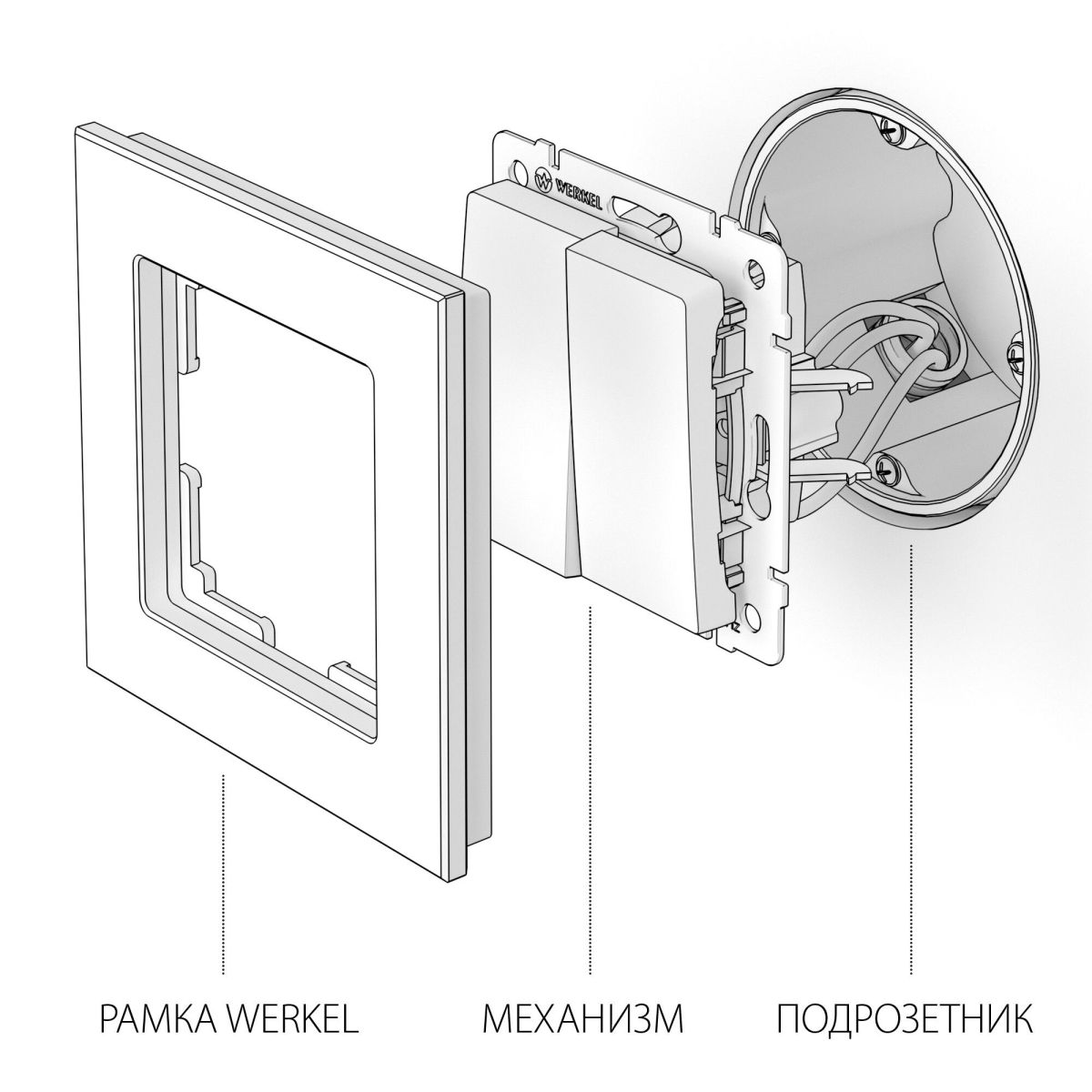 WERKEL

РАМКА WERKEL

МЕХАНИЗМ

ПОДРОЗЕТНИК