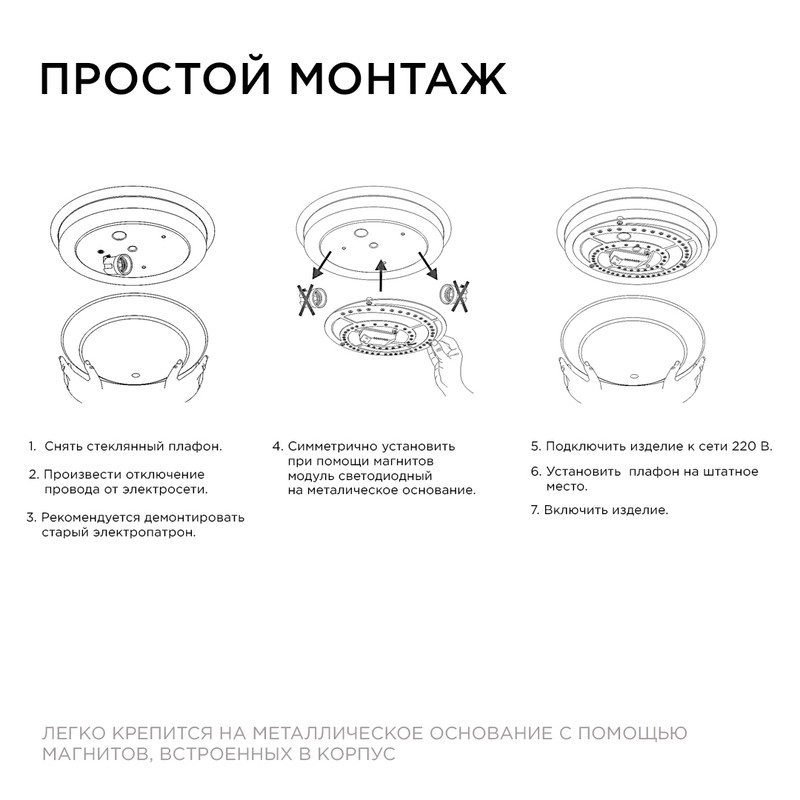 ПРОСТОЙ МОНТАЖ

1. Снять стеклянный плафон.

2. Произвести отключение провода от электросети.

3. Рекомендуется демонтировать старый электропатрон.

4. Симметрично установить при помощи магнитов модуль светодиодный на металическое основание.

5. Подключить изделие к сети 220 В.

6. Установить плафон на штатное место.

7. Включить изделие.

ЛЕГКО КРЕПИТСЯ НА МЕТАЛЛИЧЕСКОЕ ОСНОВАНИЕ С ПОМОЩЬЮ МАГНИТОВ, ВСТРОЕННЫХ В КОРПУС