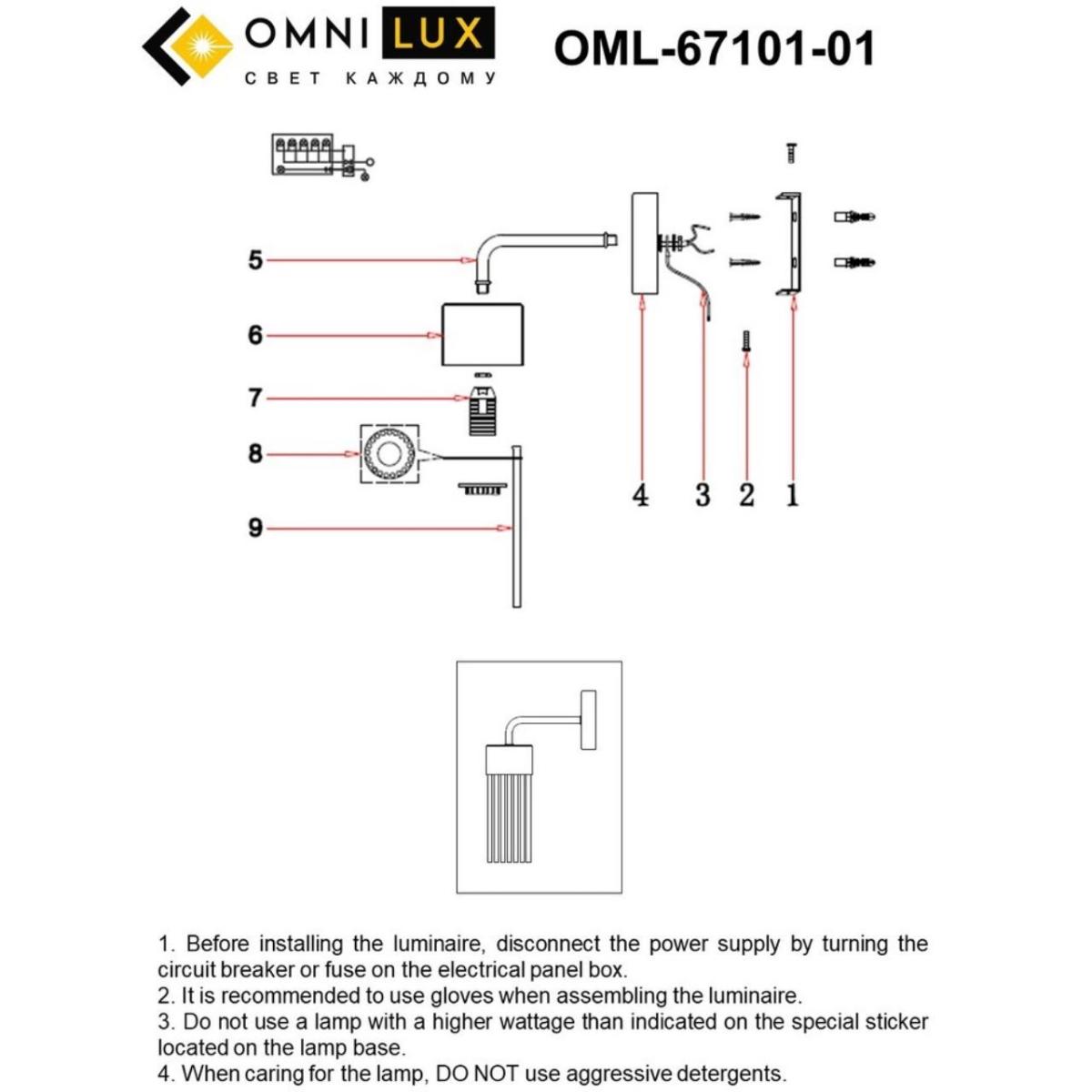 OMNI LUX
СВЕТ КАЖДОМУ
OML-67101-01

5
6
7
8
9
4 3 2 1

1. Before installing the luminaire, disconnect the power supply by turning the circuit breaker or fuse on the electrical panel box.
2. It is recommended to use gloves when assembling the luminaire.
3. Do not use a lamp with a higher wattage than indicated on the special sticker located on the lamp base.
4. When caring for the lamp, DO NOT use aggressive detergents.