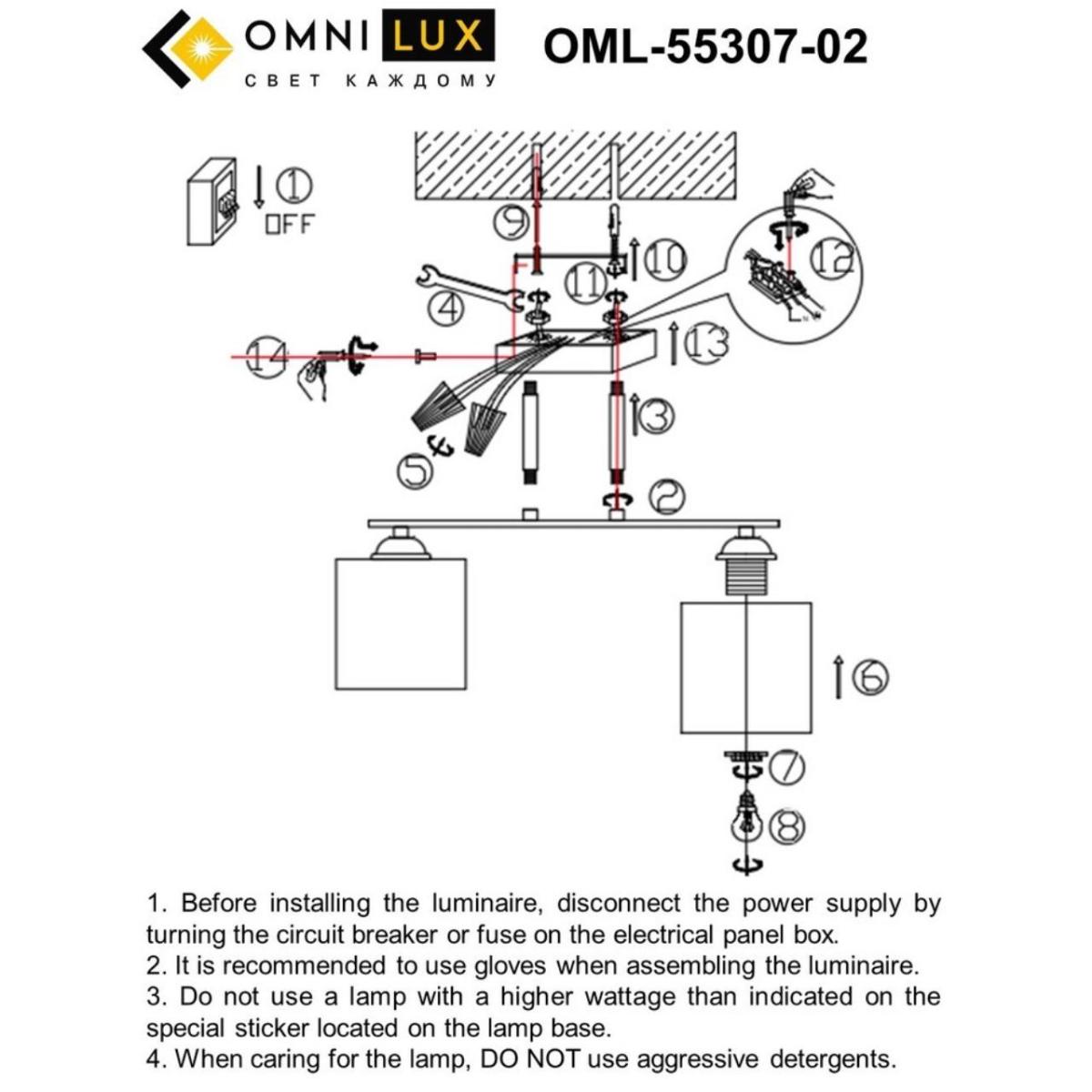 OMNI LUX
СВЕТ КАЖДОМУ

OML-55307-02

1 OFF
9
10
11
12
4
13
14
3
5
2
6
7
8

1. Before installing the luminaire, disconnect the power supply by turning the circuit breaker or fuse on the electrical panel box.
2. It is recommended to use gloves when assembling the luminaire.
3. Do not use a lamp with a higher wattage than indicated on the special sticker located on the lamp base.
4. When caring for the lamp, DO NOT use aggressive detergents.