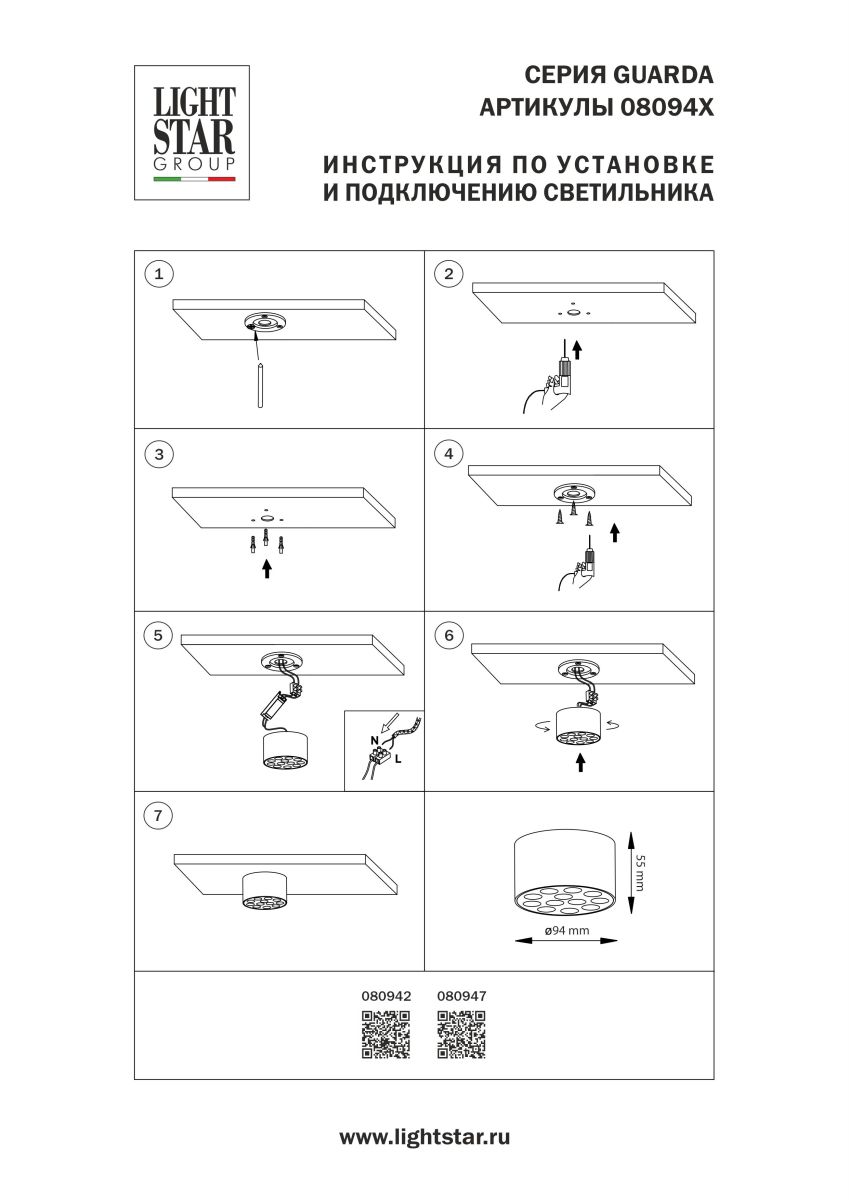 LIGHT STAR GROUP

СЕРИЯ GUARDA
АРТИКУЛЫ 08094X

ИНСТРУКЦИЯ ПО УСТАНОВКЕ
И ПОДКЛЮЧЕНИЮ СВЕТИЛЬНИКА

1

2

3

4

5

N

L

6

7

55 mm

ø94 mm

080942 080947

www.lightstar.ru